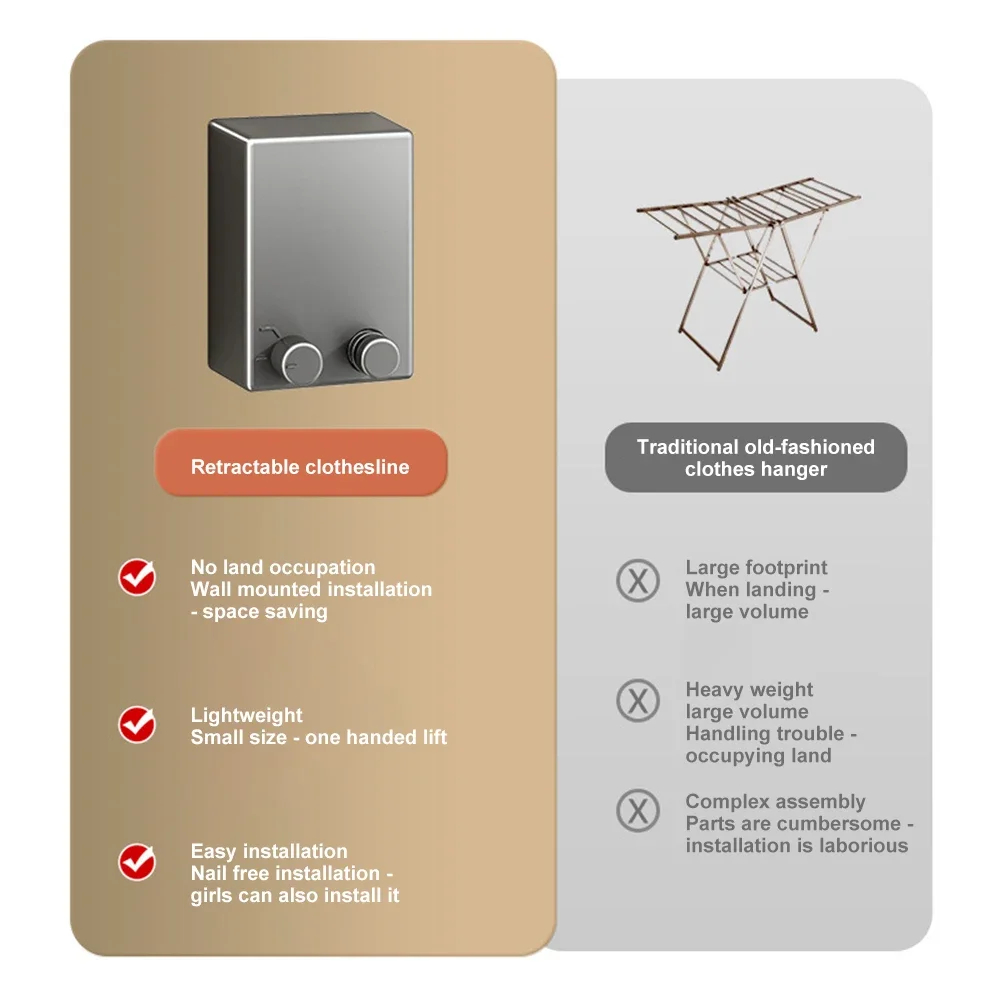 Retractable clothesline

No land occupation
Wall mounted installation
- space saving

Lightweight
Small size - one handed lift

Easy installation
Nail free installation -
girls can also install it

Traditional old-fashioned clothes hanger

Large footprint
When landing -
large volume

Heavy weight
large volume
Handling trouble -
occupying land

Complex assembly
Parts are cumbersome -
installation is laborious